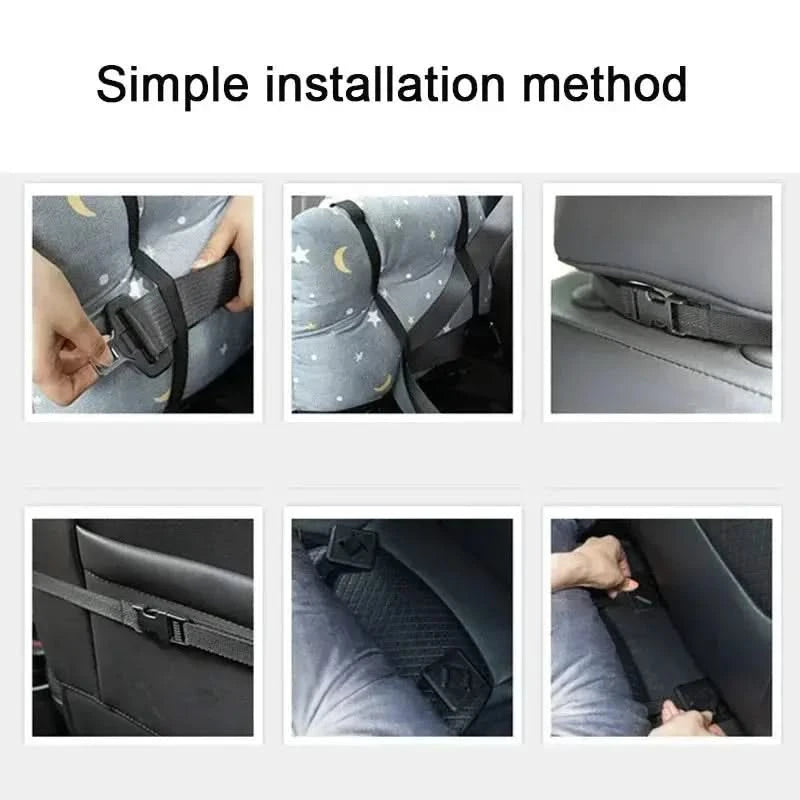 Simple installation method