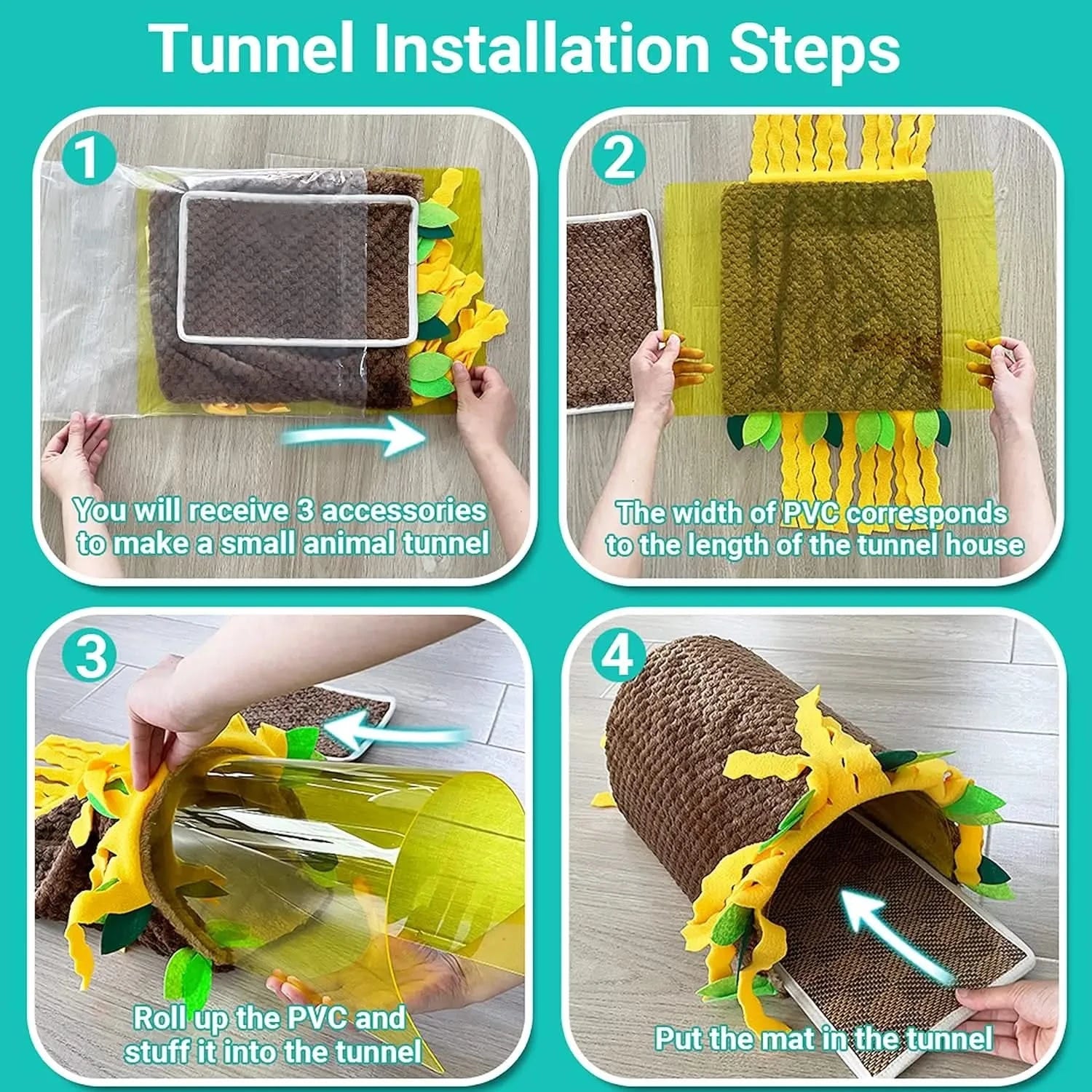 Tunnel Installation Steps

1

You will receive 3 accessories to make a small animal tunnel

2

The width of PVC corresponds to the length of the tunnel house

3

Roll up the PVC and stuff it into the tunnel

4

Put the mat in the tunnel