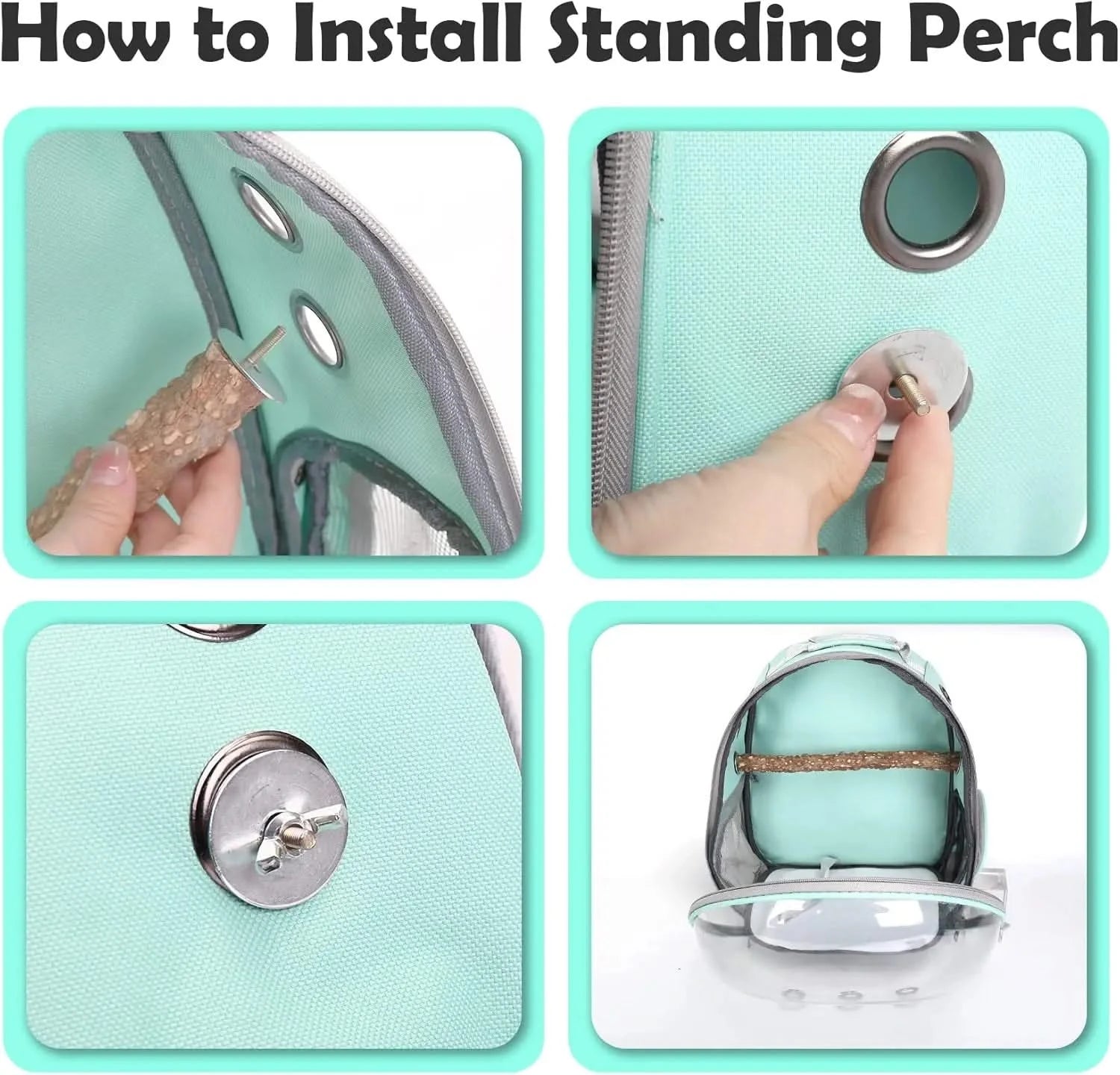 How to Install Standing Perch