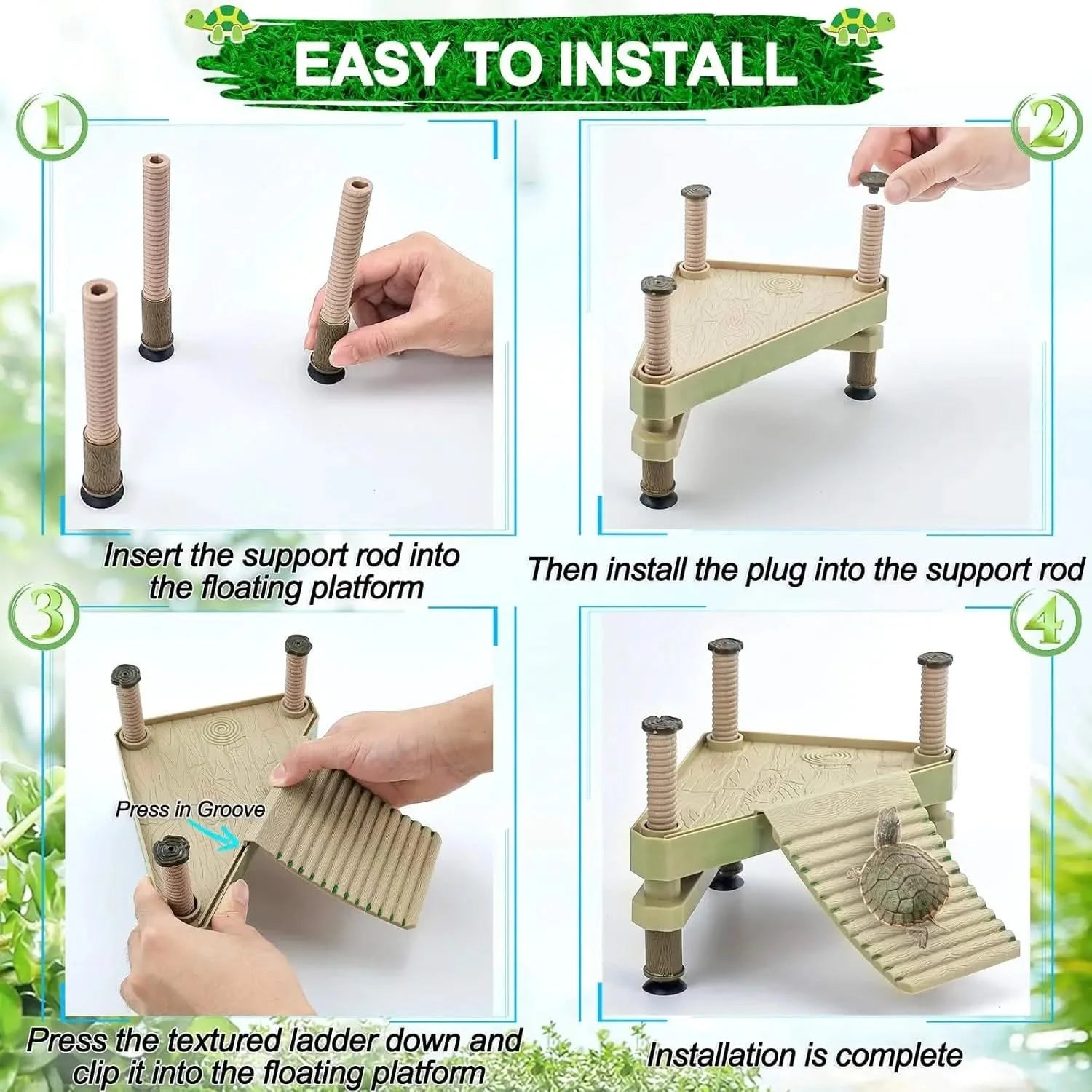 EASY TO INSTALL

①

Insert the support rod into the floating platform

②

Then install the plug into the support rod

③

Press in Groove

Press the textured ladder down and clip it into the floating platform

④

Installation is complete