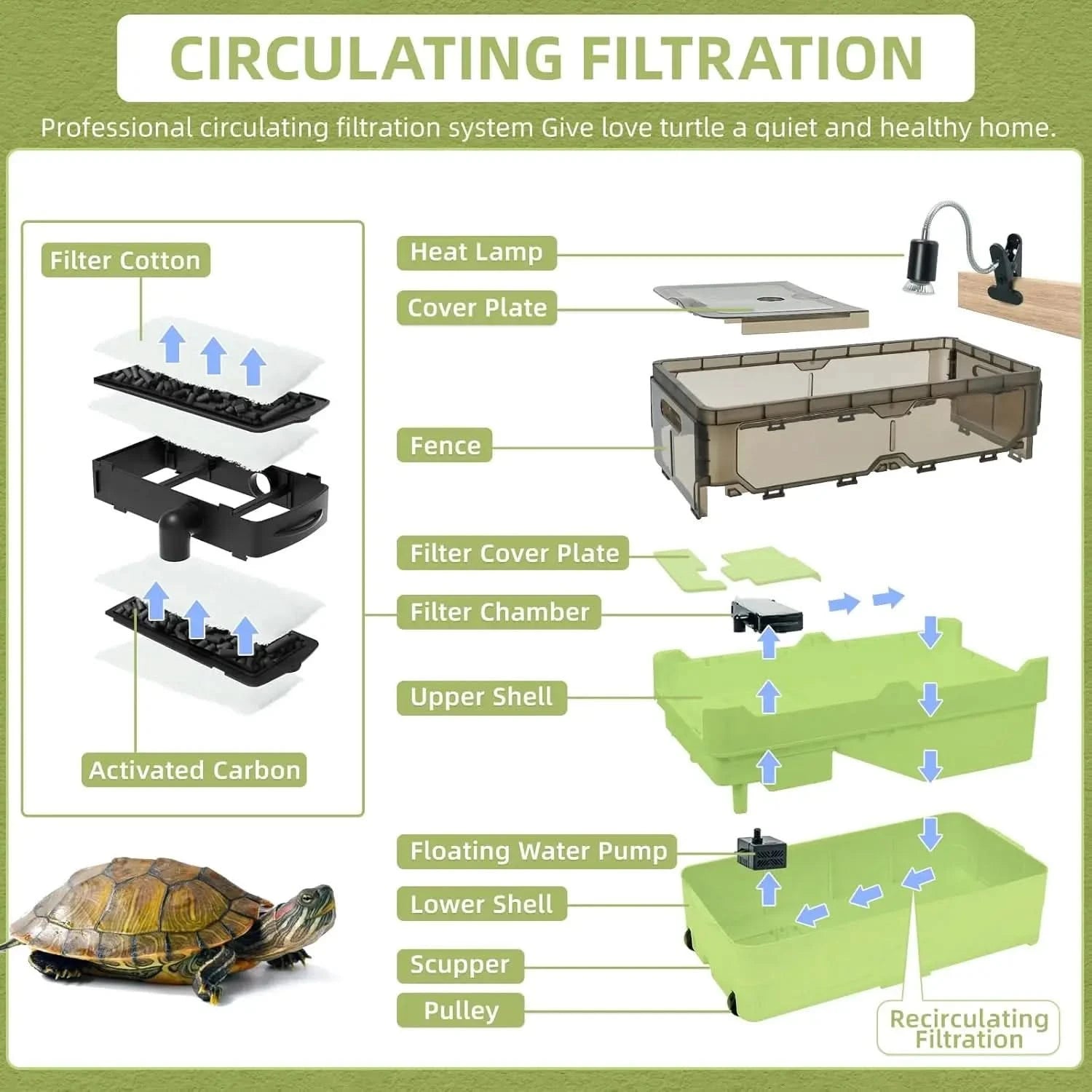 CIRCULATING FILTRATION

Professional circulating filtration system Give love turtle a quiet and healthy home.

Filter Cotton

Activated Carbon

Heat Lamp

Cover Plate

Fence

Filter Cover Plate

Filter Chamber

Upper Shell

Floating Water Pump

Lower Shell

Scupper

Pulley

Recirculating Filtration