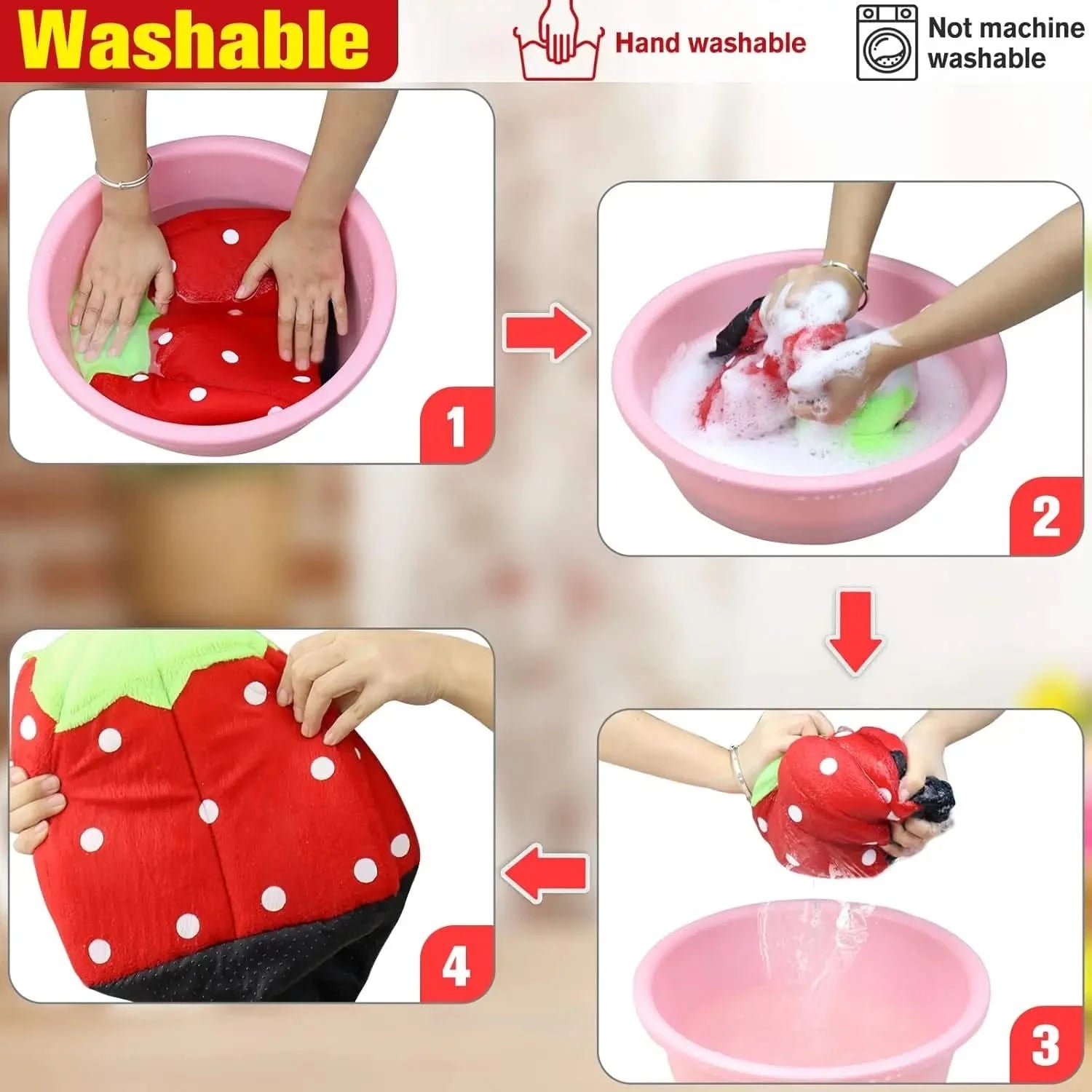 Washable

Hand washable

Not machine washable

1

2

3

4