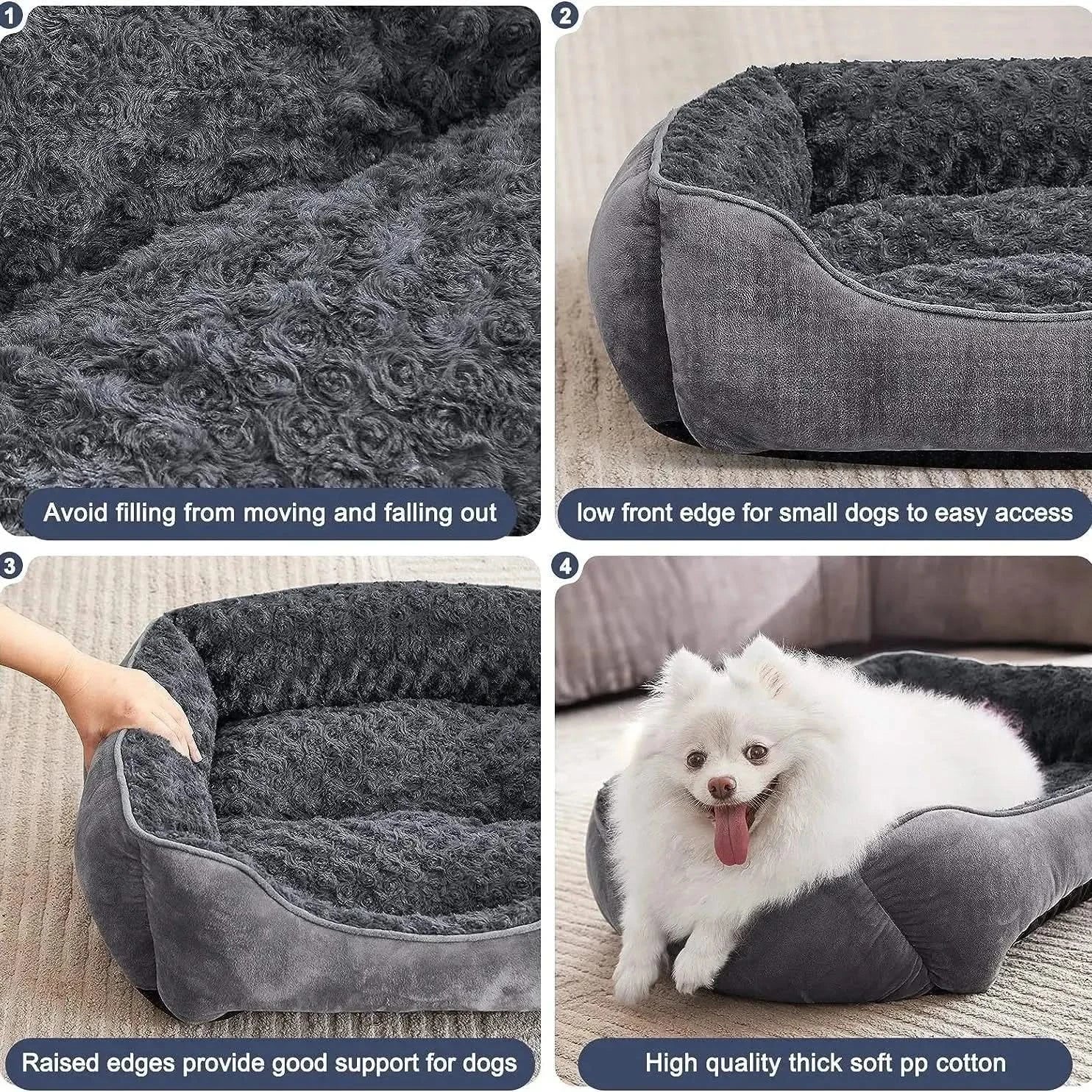 1

Avoid filling from moving and falling out

2

low front edge for small dogs to easy access

3

Raised edges provide good support for dogs

4

High quality thick soft pp cotton