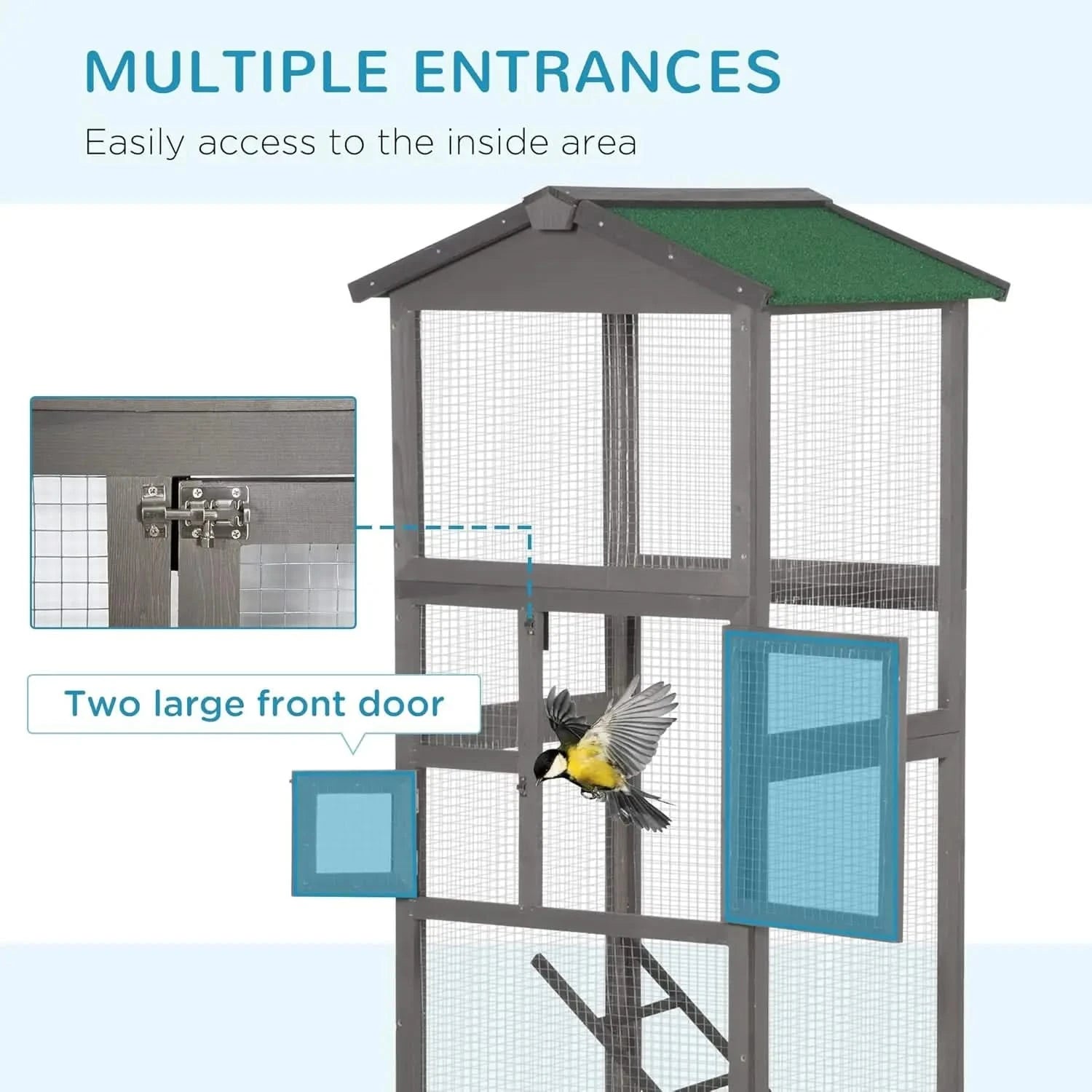 MULTIPLE ENTRANCES

Easily access to the inside area

Two large front door