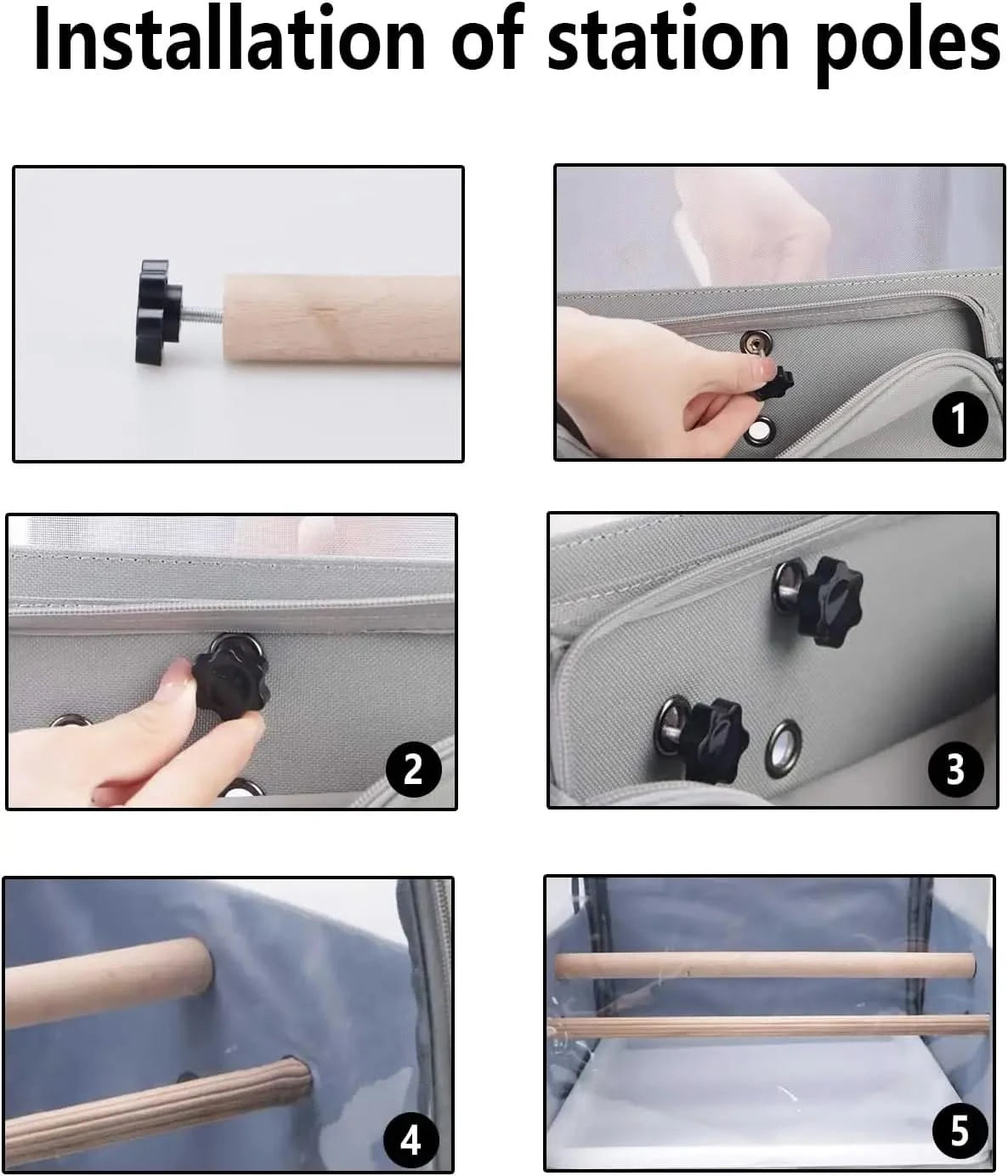 Installation of station poles

1

2

3

4

5