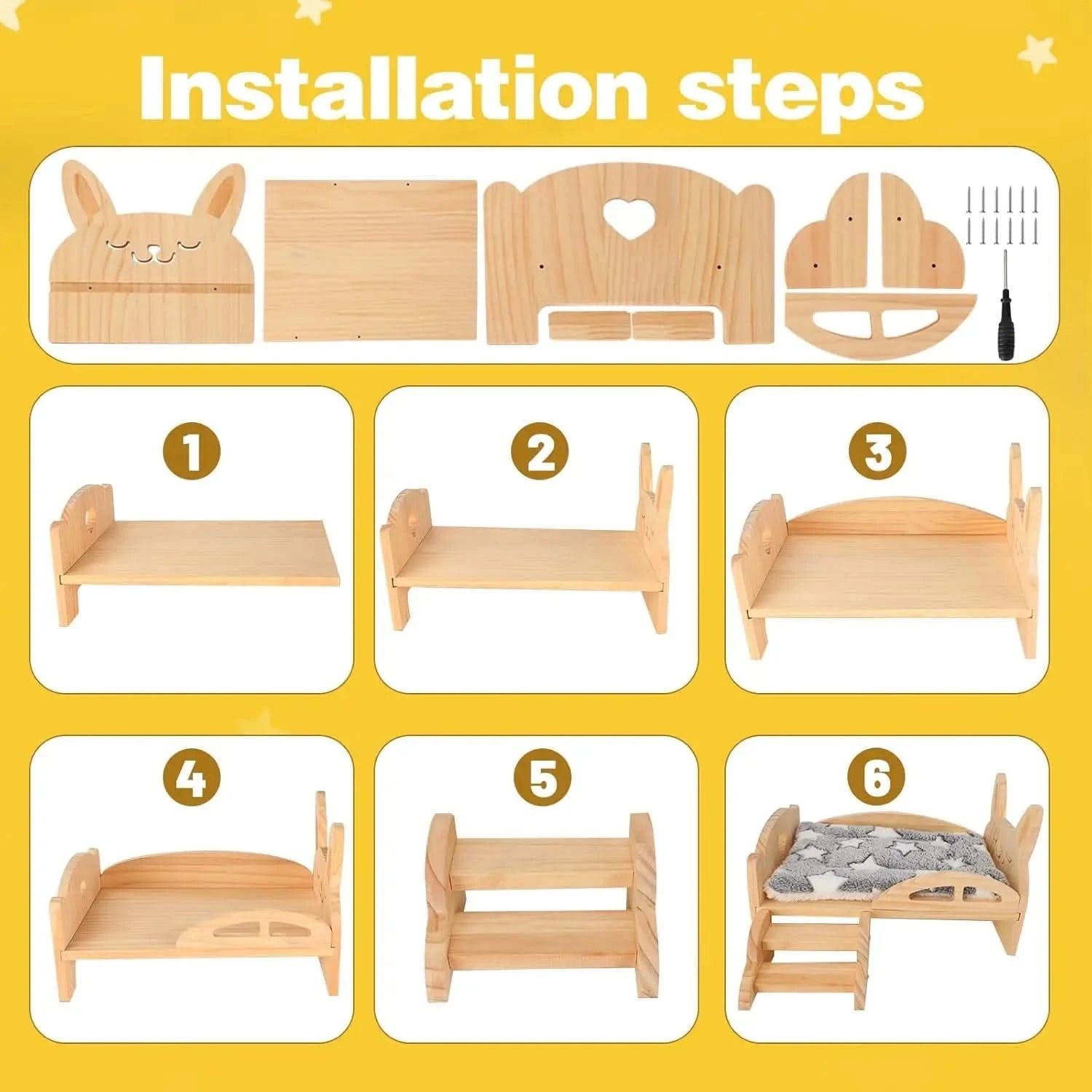 Installation steps

1

2

3

4

5

6