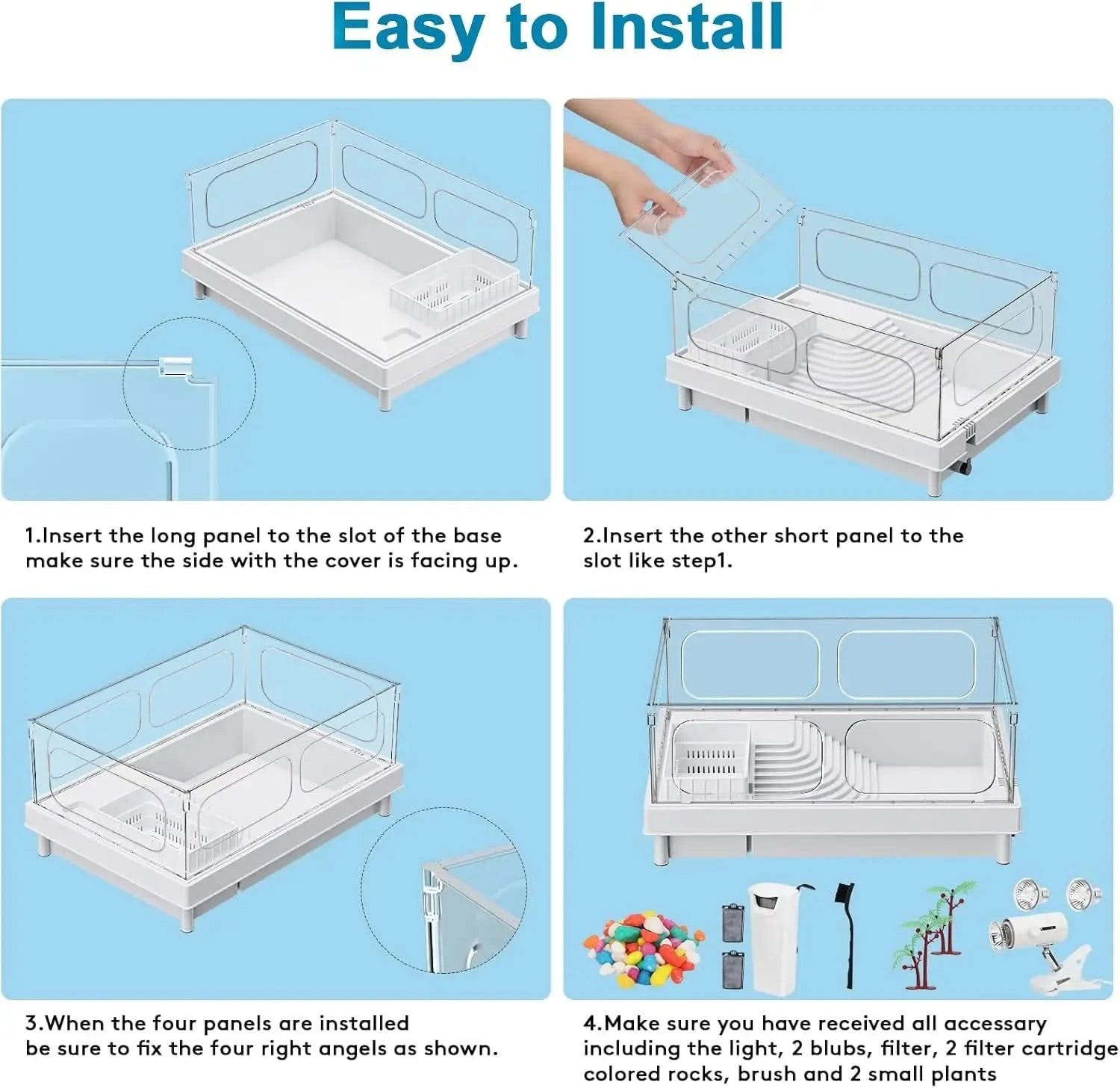 Easy to Install

1.Insert the long panel to the slot of the base make sure the side with the cover is facing up.

2.Insert the other short panel to the slot like step1.

3.When the four panels are installed be sure to fix the four right angels as shown.

4.Make sure you have received all accessary including the light, 2 blubs, filter, 2 filter cartridge colored rocks, brush and 2 small plants