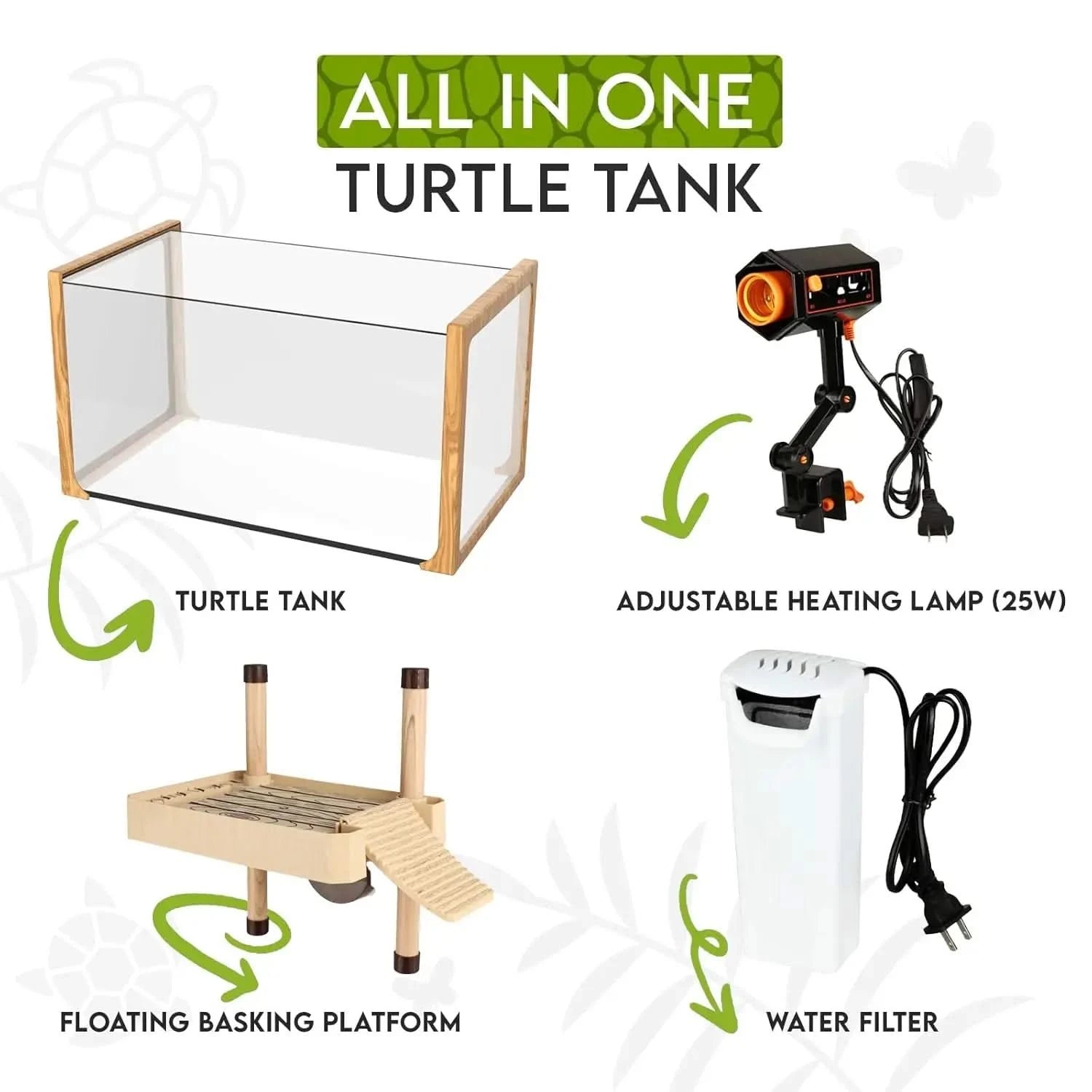 ALL IN ONE
TURTLE TANK

TURTLE TANK

ADJUSTABLE HEATING LAMP (25W)

FLOATING BASKING PLATFORM

WATER FILTER